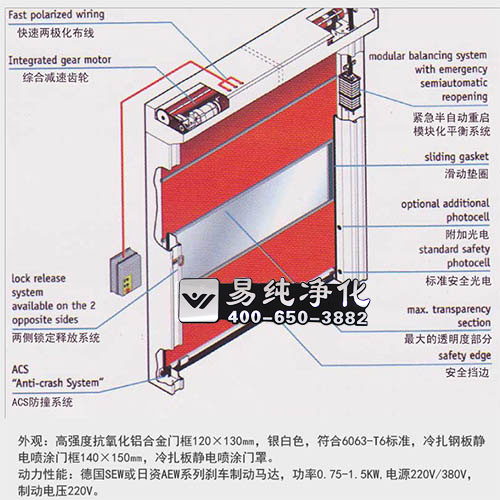 Fast polarized wiring
快速两极化布线

Integrated gear motor
综合减速齿轮

lock release system available on the 2 opposite sides
两侧锁定释放系统

ACS "Anti-crash System"
ACS防撞系统

modular balancing system with emergency semiautomatic reopening
紧急半自动重启模块化平衡系统

sliding gasket
滑动垫圈

optional additional photocell
附加光电

standard safety photocell
标准安全光电

max. transparency section
最大的透明度部分

safety edge
安全挡边

易纯净化
400-650-3882

外观：高强度抗氧化铝合金门框120×130㎜，银白色，符合6063-T6标准，冷扎钢板静电喷涂门框140×150㎜，冷扎板静电喷涂门罩。
动力性能：德国SEW或日资AEW系列刹车制动马达，功率0.75-1.5KW，电源220V/380V，制动电压220V。